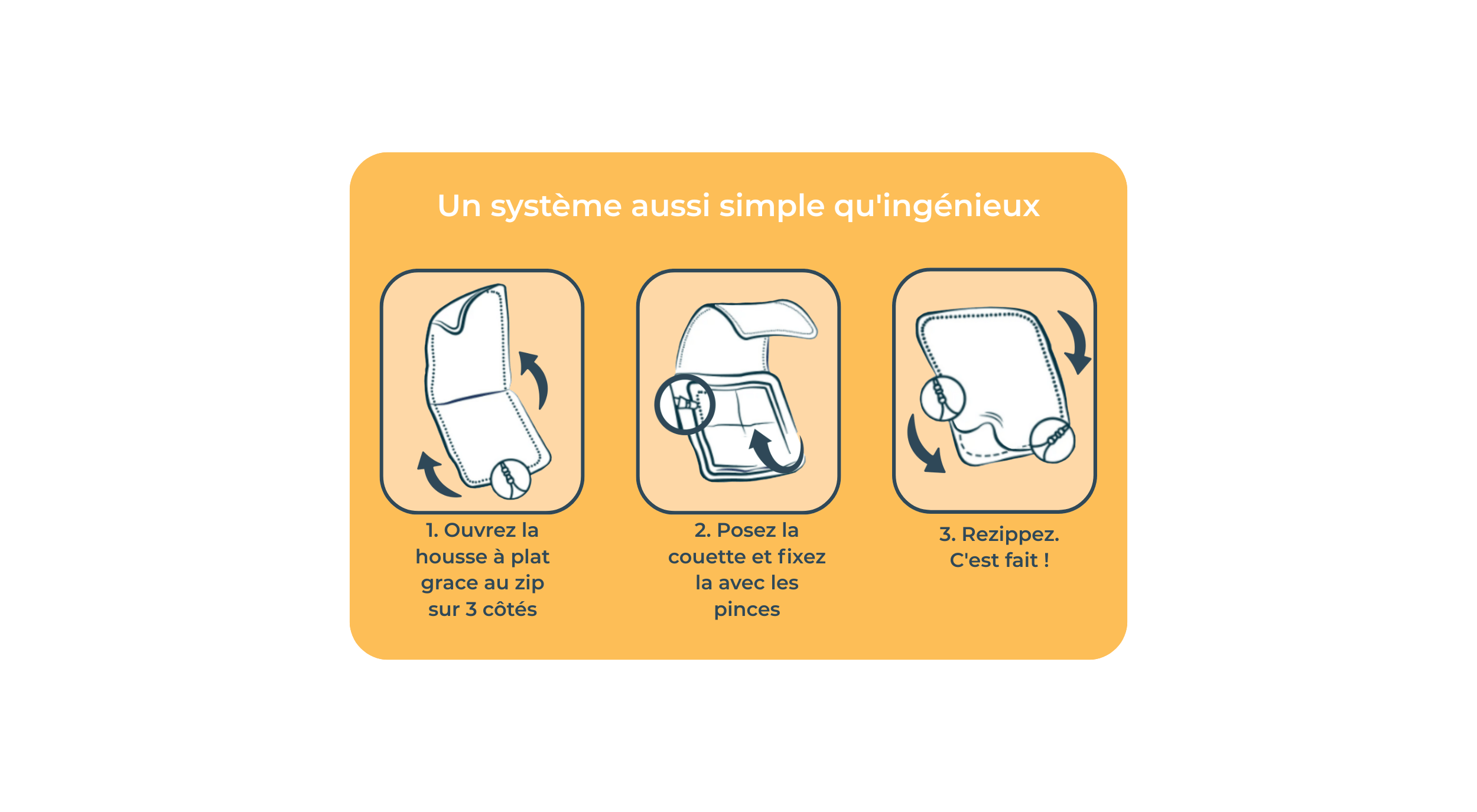 Un système aussi simple qu'ingénieux

1. Ouvrez la housse à plat grace au zip sur 3 côtés

2. Posez la couette et fixez la avec les pinces

3. Rezippez. C'est fait !